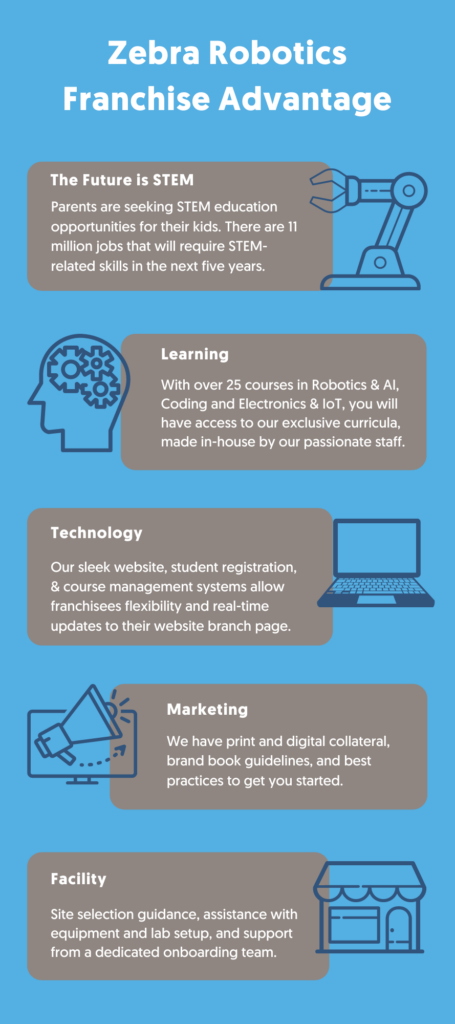 Zebra Robotics Franchise Advantage

The Future is STEM

Parents are seeking STEM education opportunities for their kids. There are 11 million jobs that will require STEM-related skills in the next five years.

Learning

With over 25 courses in Robotics & AI, Coding and Electronics & IoT, you will have access to our exclusive curricula, made in-house by our passionate staff.

Technology

Our sleek website, student registration, & course management systems allow franchisees flexibility and real-time updates to their website branch page.

Marketing

We have print and digital collateral, brand book guidelines, and best practices to get you started.

Facility

Site selection guidance, assistance with equipment and lab setup, and support from a dedicated onboarding team.